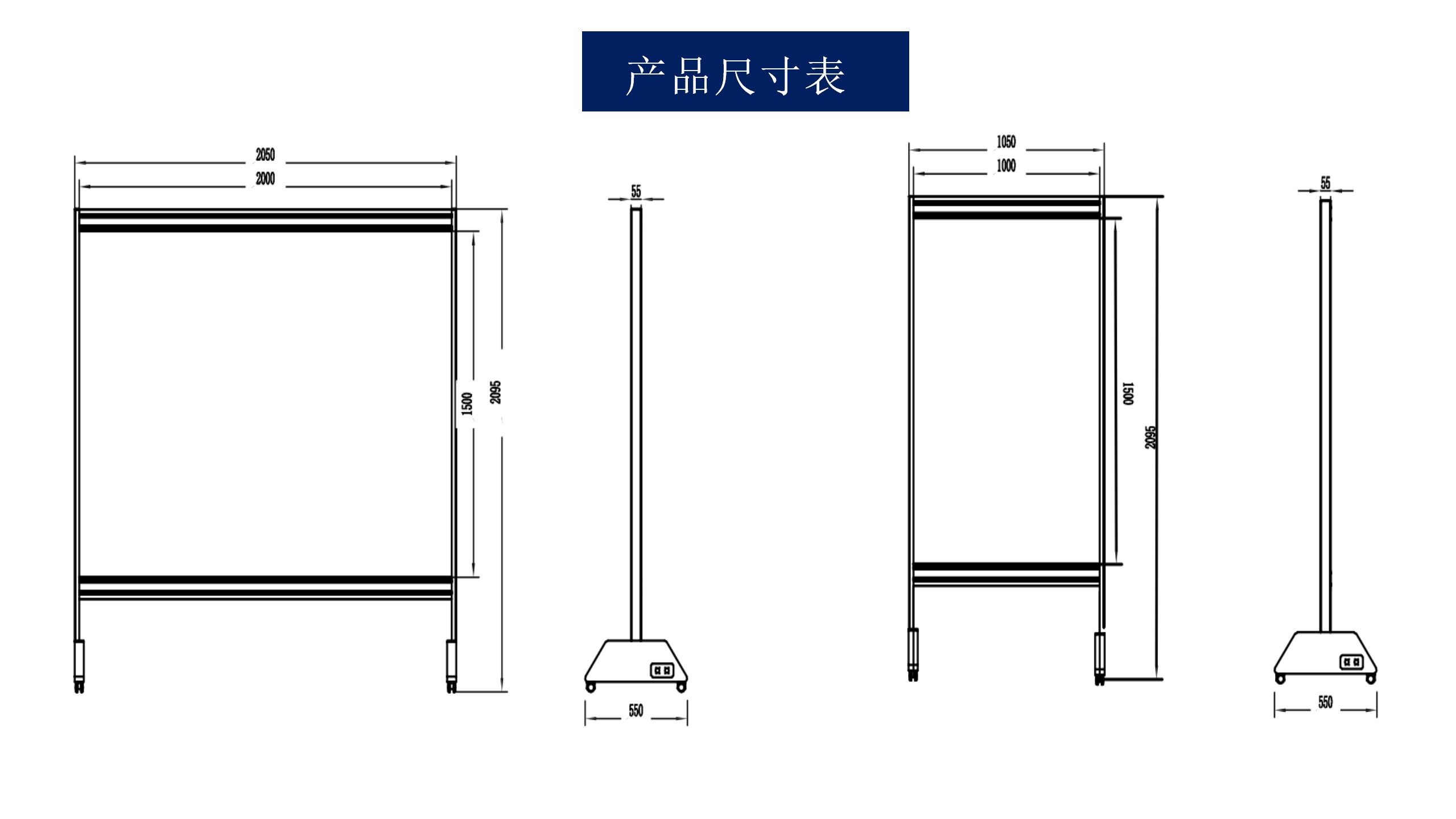 产品尺寸表

2050
2000
1500
2095

55
550

1050
1000
1500
2095

55
550